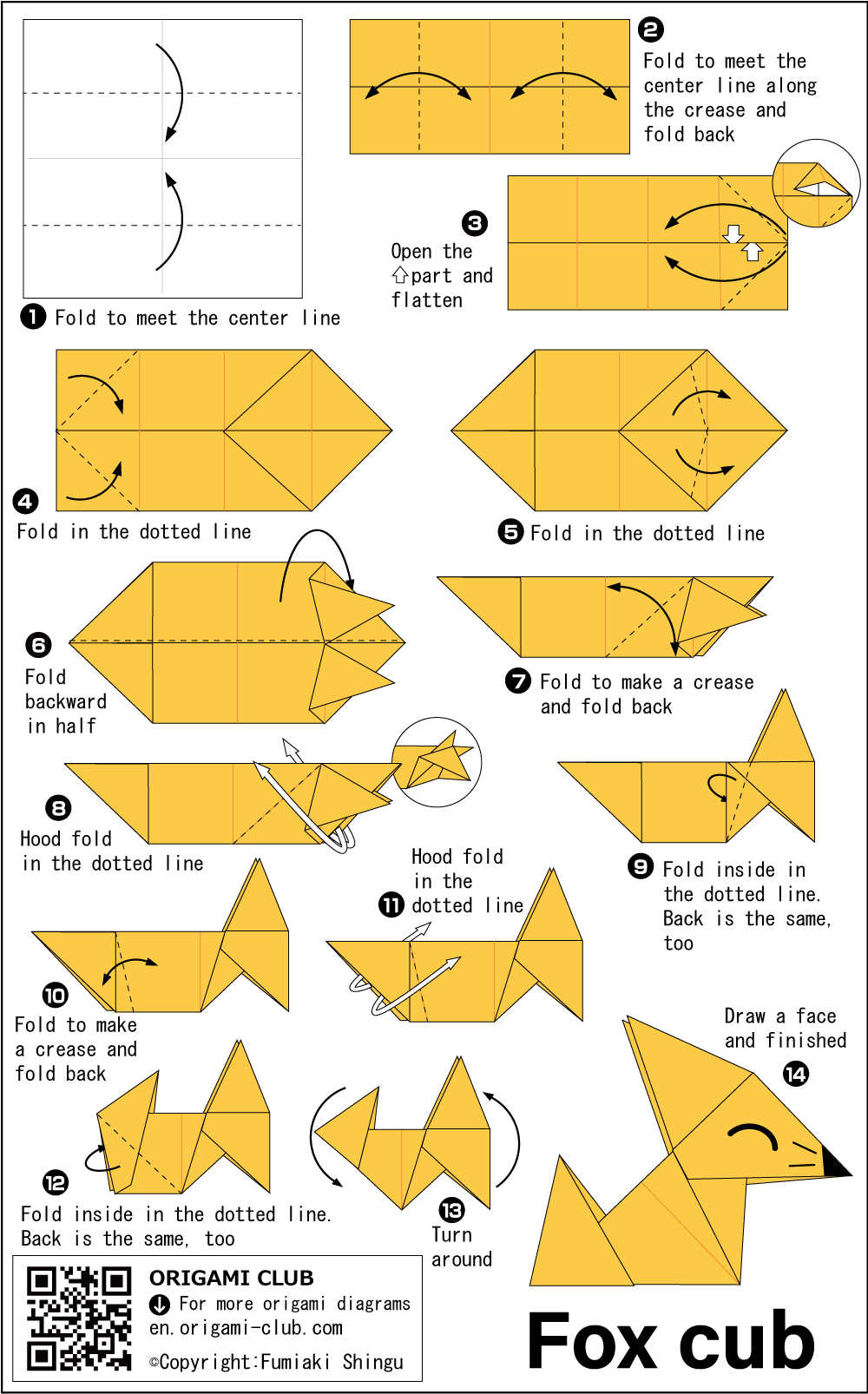 ❶ Fold to meet the center line

❷ Fold to meet the center line along the crease and fold back

❸ Open the ⇧part and flatten

❹ Fold in the dotted line

❺ Fold in the dotted line

❻ Fold backward in half

❼ Fold to make a crease and fold back

❽ Hood fold in the dotted line

❾ Fold inside in the dotted line. Back is the same, too

❿ Fold to make a crease and fold back

⓫ Hood fold in the dotted line

⓬ Fold inside in the dotted line. Back is the same, too

⓭ Turn around

⓮ Draw a face and finished

ORIGAMI CLUB
For more origami diagrams
en.origami-club.com
©Copyright:Fumiaki Shingu

Fox cub