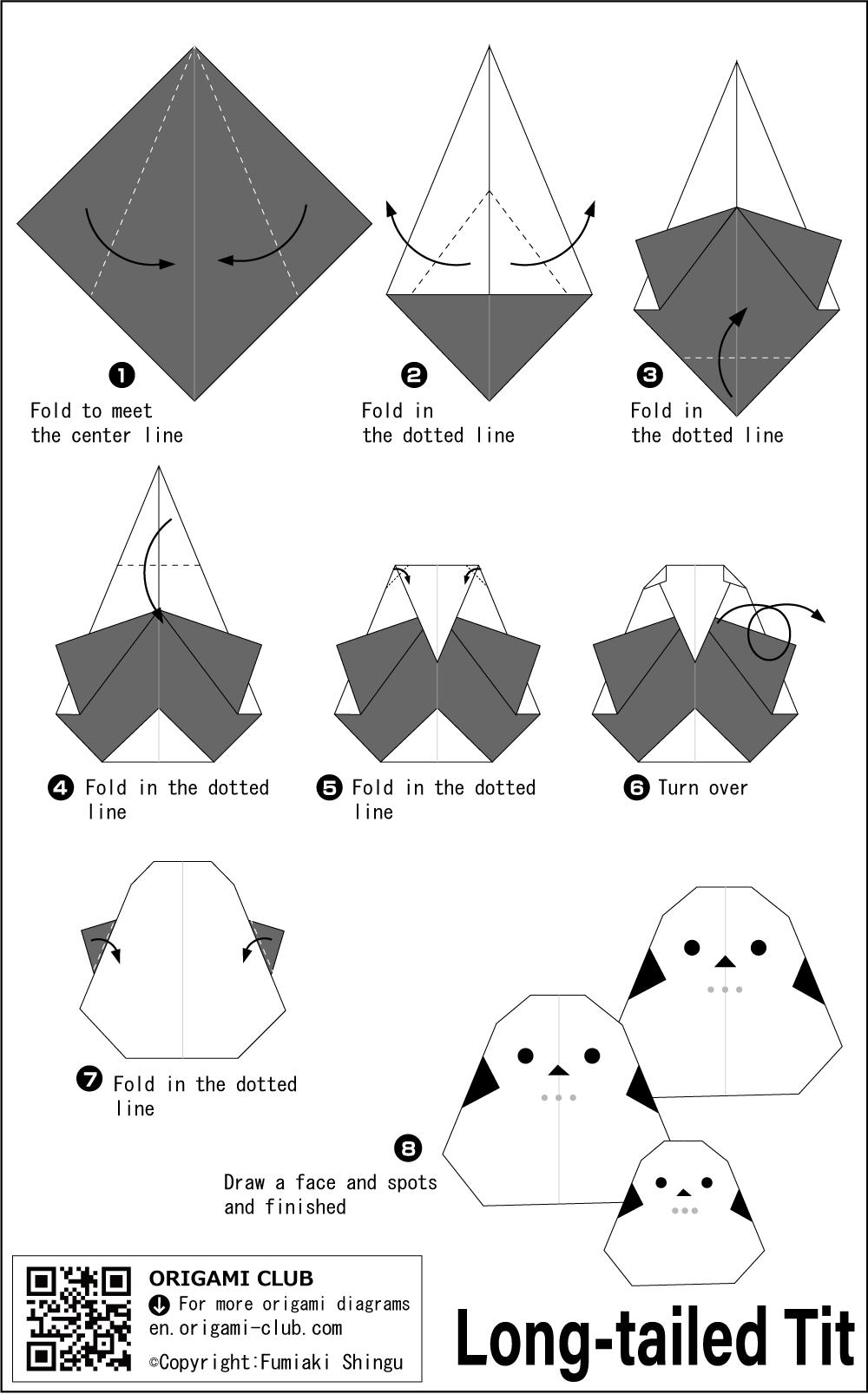 ❶
Fold to meet the center line

❷
Fold in the dotted line

❸
Fold in the dotted line

❹ Fold in the dotted line

❺ Fold in the dotted line

❻ Turn over

❼ Fold in the dotted line

❽
Draw a face and spots and finished

ORIGAMI CLUB
For more origami diagrams
en.origami-club.com
©Copyright:Fumiaki Shingu

Long-tailed Tit