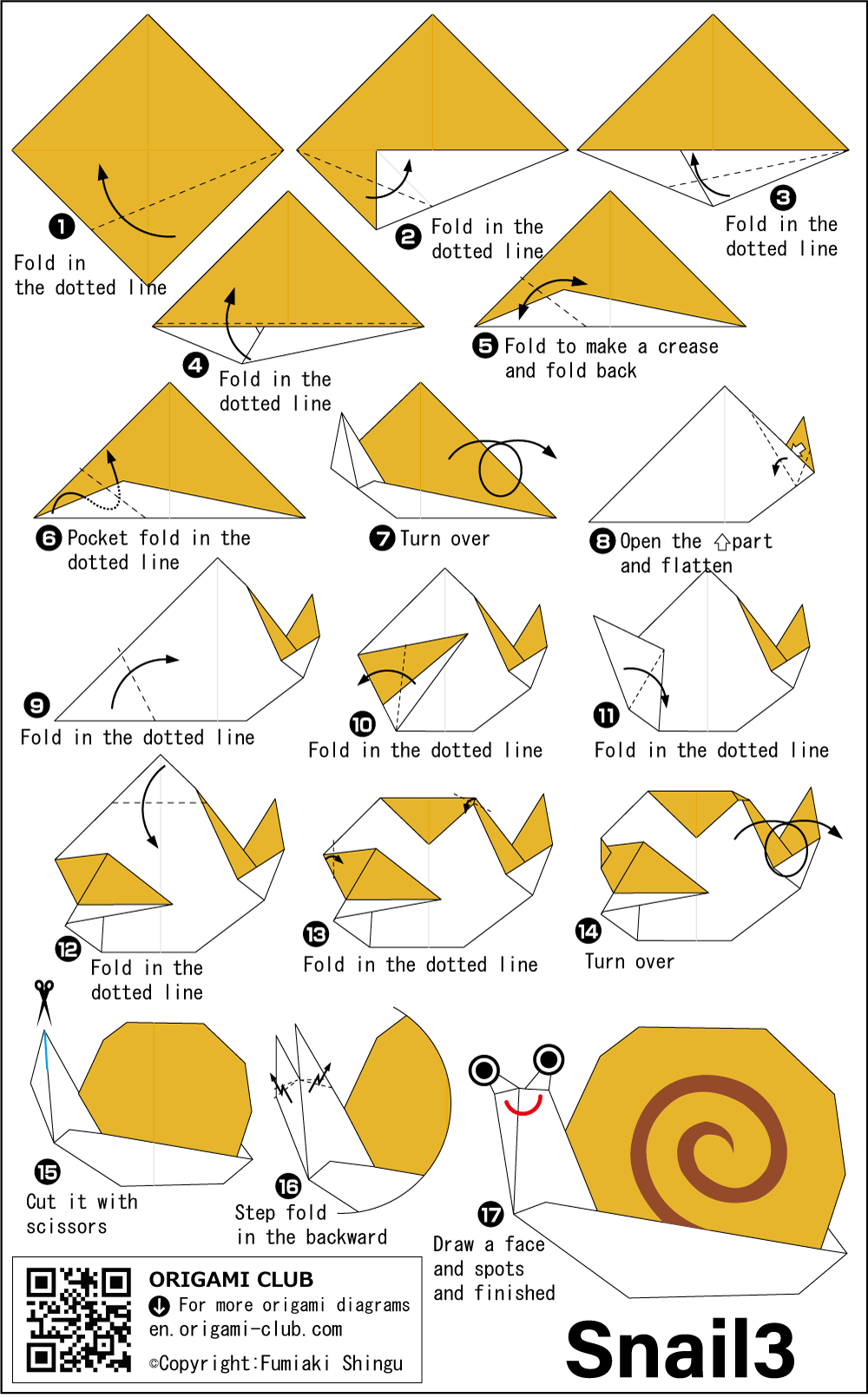 1 Fold in the dotted line

2 Fold in the dotted line

3 Fold in the dotted line

4 Fold in the dotted line

5 Fold to make a crease and fold back

6 Pocket fold in the dotted line

7 Turn over

8 Open the ⇧part and flatten

9 Fold in the dotted line

10 Fold in the dotted line

11 Fold in the dotted line

12 Fold in the dotted line

13 Fold in the dotted line

14 Turn over

15 Cut it with scissors

16 Step fold in the backward

17 Draw a face and spots and finished

ORIGAMI CLUB
For more origami diagrams
en.origami-club.com
©Copyright:Fumiaki Shingu

Snail3