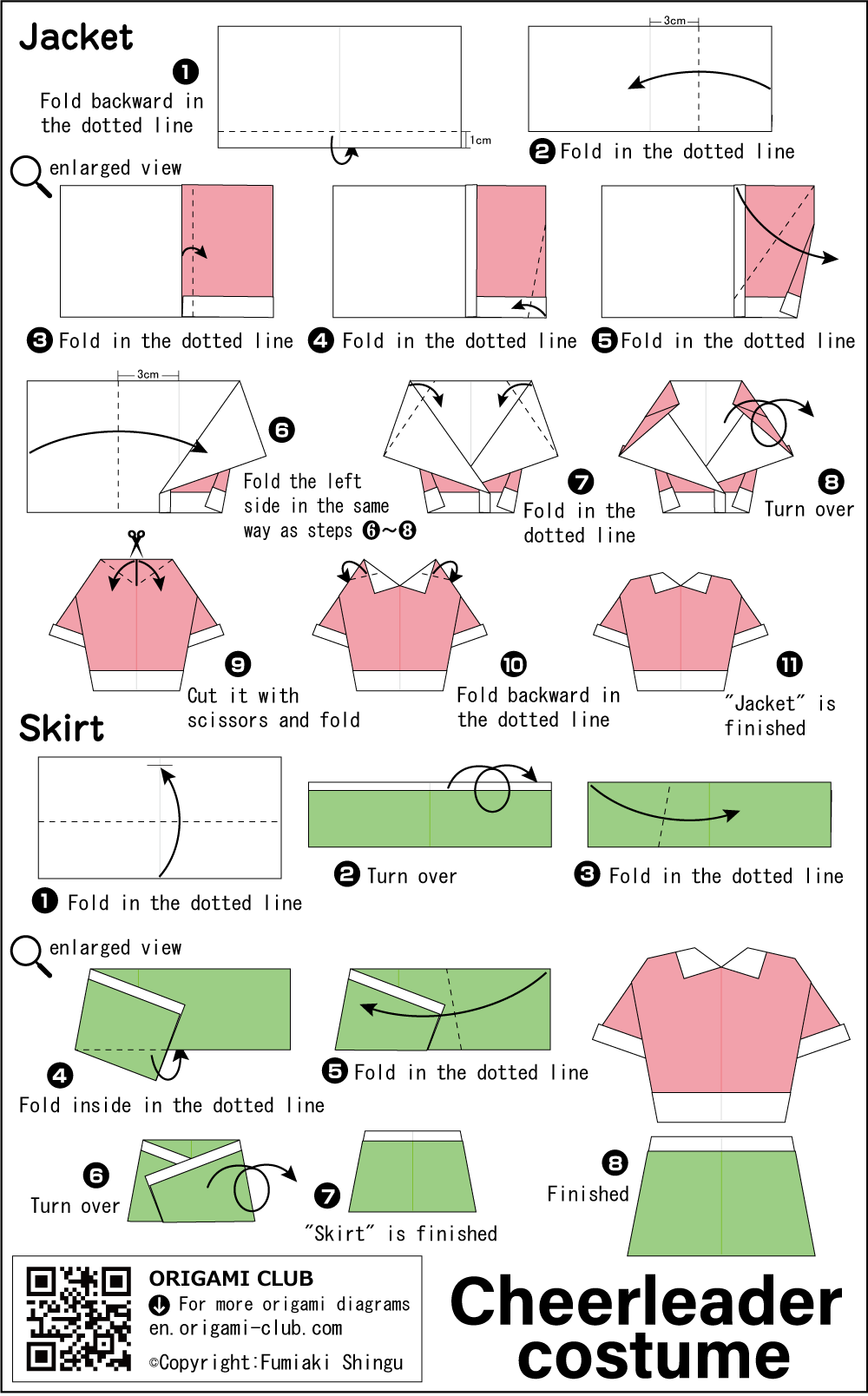 Jacket

❶ Fold backward in the dotted line

1cm

3cm

❷ Fold in the dotted line

enlarged view

❸ Fold in the dotted line

❹ Fold in the dotted line

❺ Fold in the dotted line

3cm

❻ Fold the left side in the same way as steps ❻~❽

❼ Fold in the dotted line

❽ Turn over

❾ Cut it with scissors and fold

❿ Fold backward in the dotted line

⓫ "Jacket" is finished

Skirt

❶ Fold in the dotted line

❷ Turn over

❸ Fold in the dotted line

enlarged view

❹ Fold inside in the dotted line

❺ Fold in the dotted line

❻ Turn over

❼ "Skirt" is finished

❽ Finished

ORIGAMI CLUB
For more origami diagrams
en.origami-club.com
©Copyright:Fumiaki Shingu

Cheerleader costume