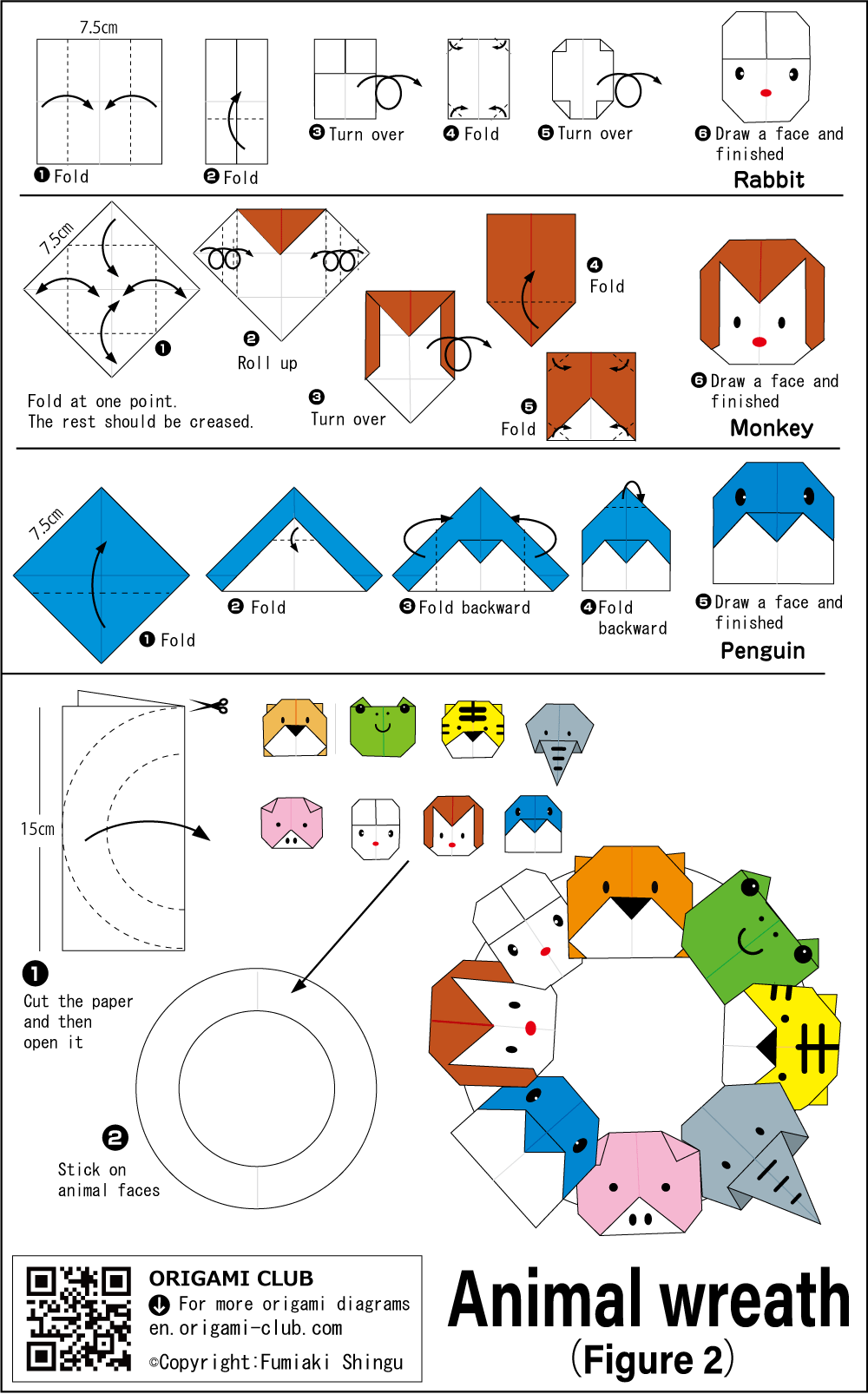 7.5cm

❶ Fold

❷ Fold

❸ Turn over

❹ Fold

❺ Turn over

❻ Draw a face and finished

Rabbit

7.5cm

❶

Fold at one point.
The rest should be creased.

❷ Roll up

❸ Turn over

❹ Fold

❺ Fold

❻ Draw a face and finished

Monkey

7.5cm

❶ Fold

❷ Fold

❸ Fold backward

❹ Fold backward

❺ Draw a face and finished

Penguin

15cm

❶ Cut the paper and then open it

❷ Stick on animal faces

ORIGAMI CLUB
For more origami diagrams
en.origami-club.com
©Copyright:Fumiaki Shingu

Animal wreath
(Figure 2)