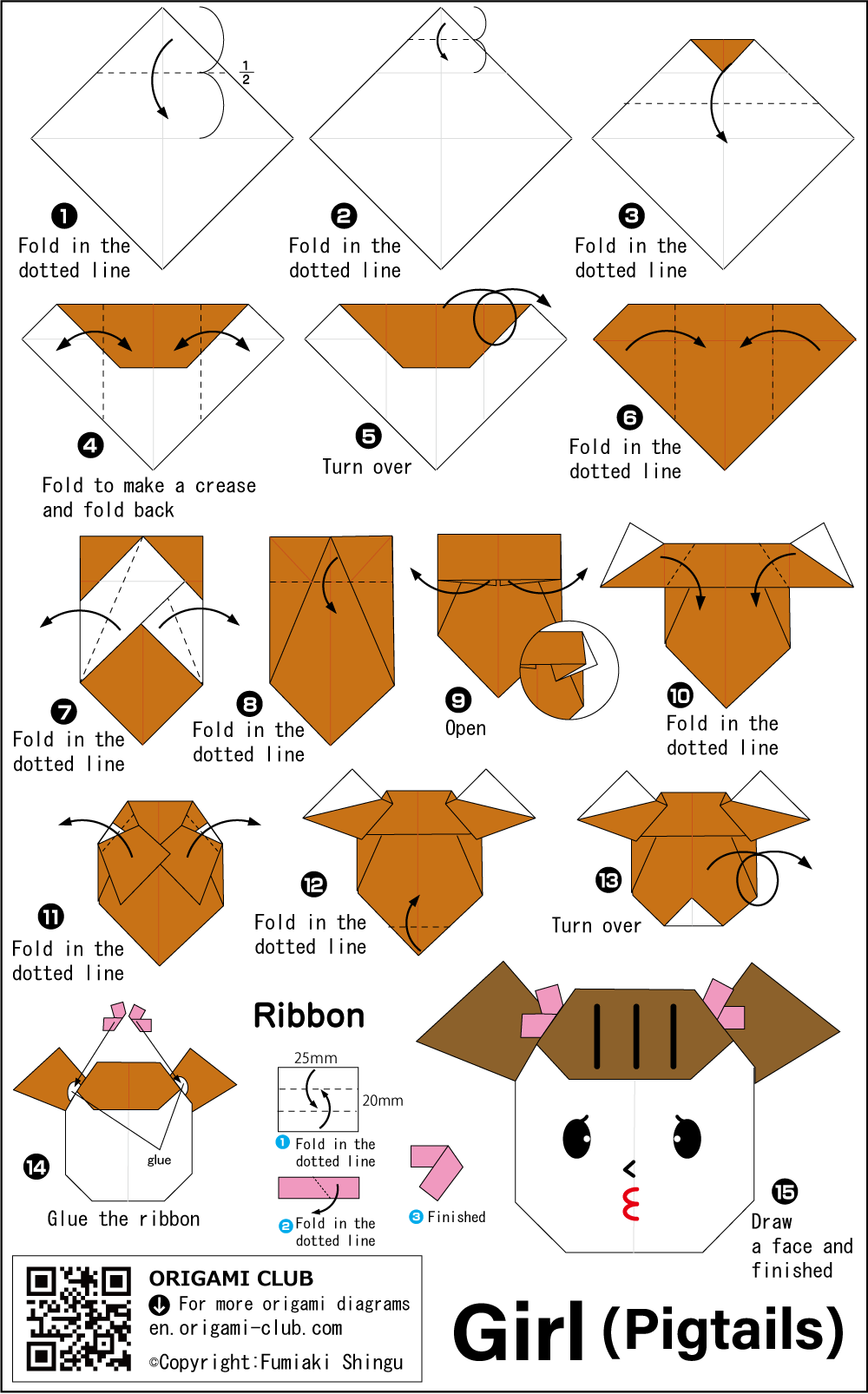 $\frac{1}{2}$

1
Fold in the dotted line

2
Fold in the dotted line

3
Fold in the dotted line

4
Fold to make a crease and fold back

5
Turn over

6
Fold in the dotted line

7
Fold in the dotted line

8
Fold in the dotted line

9
Open

10
Fold in the dotted line

11
Fold in the dotted line

12
Fold in the dotted line

13
Turn over

glue

14
Glue the ribbon

Ribbon

25mm
20mm

1 Fold in the dotted line

2 Fold in the dotted line

3 Finished

15
Draw a face and finished

ORIGAMI CLUB
For more origami diagrams
en.origami-club.com
©Copyright:Fumiaki Shingu

Girl (Pigtails)