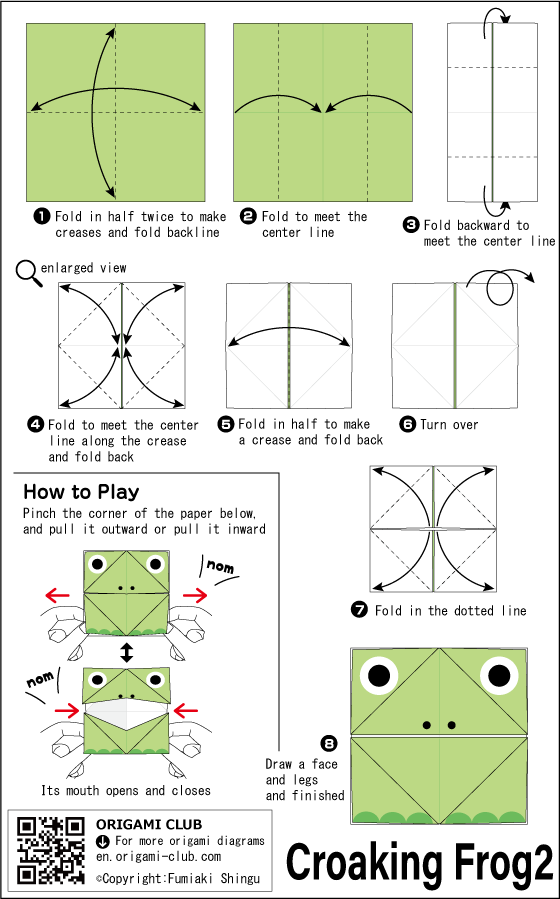 ❶ Fold in half twice to make creases and fold backline

❷ Fold to meet the center line

❸ Fold backward to meet the center line

enlarged view

❹ Fold to meet the center line along the crease and fold back

❺ Fold in half to make a crease and fold back

❻ Turn over

How to Play

Pinch the corner of the paper below, and pull it outward or pull it inward

nom

nom

Its mouth opens and closes

❼ Fold in the dotted line

❽ Draw a face and legs and finished

ORIGAMI CLUB
For more origami diagrams
en.origami-club.com
©Copyright:Fumiaki Shingu

Croaking Frog2