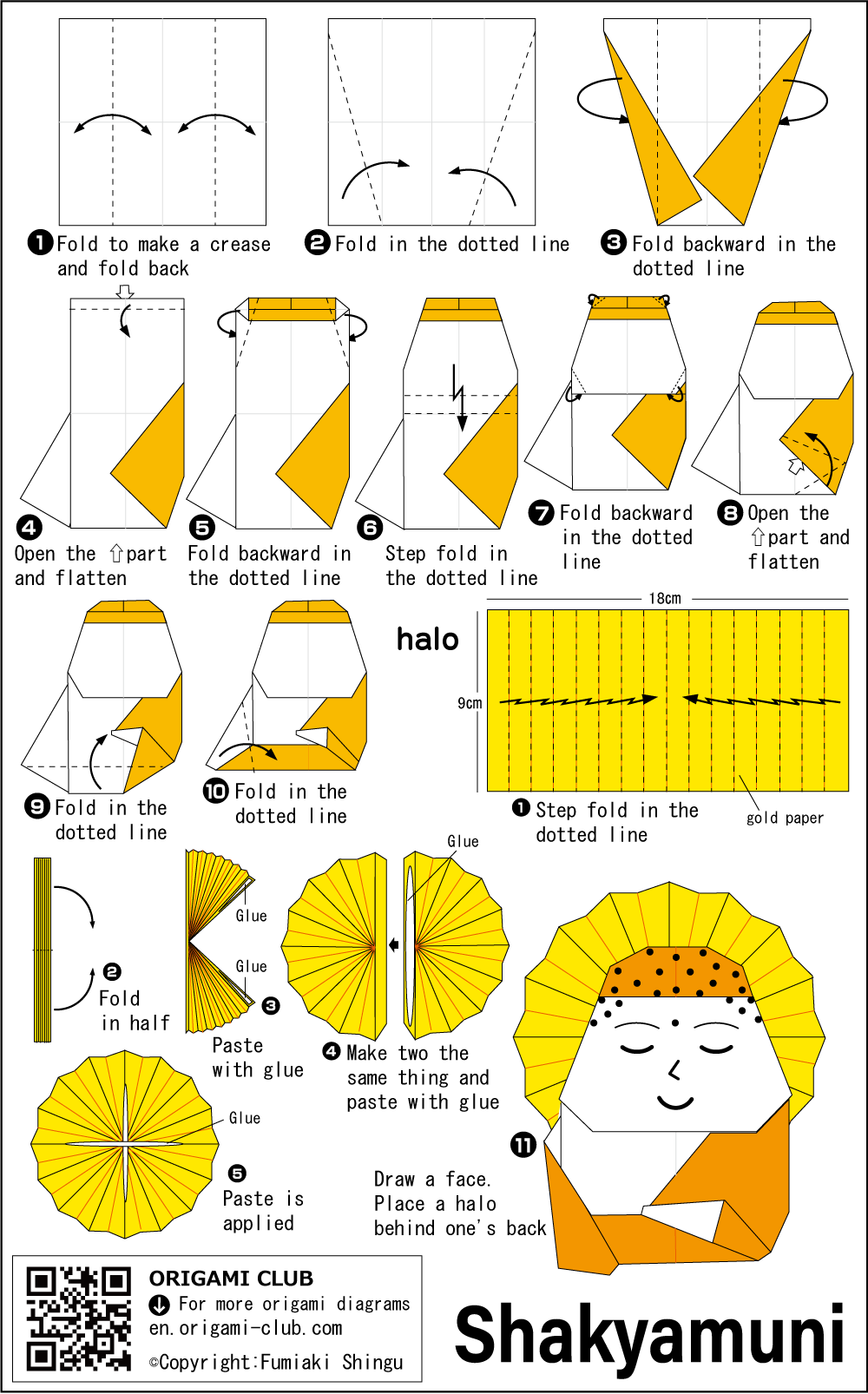 ❶ Fold to make a crease and fold back

❷ Fold in the dotted line

❸ Fold backward in the dotted line

❹ Open the ⇧part and flatten

❺ Fold backward in the dotted line

❻ Step fold in the dotted line

❼ Fold backward in the dotted line

❽ Open the ⇧part and flatten

❾ Fold in the dotted line

❿ Fold in the dotted line

halo

18cm

9cm

❶ Step fold in the dotted line

gold paper

❷ Fold in half

Glue

Glue

❸ Paste with glue

Glue

❹ Make two the same thing and paste with glue

Glue

❺ Paste is applied

⓫

Draw a face.
Place a halo behind one's back

ORIGAMI CLUB
For more origami diagrams
en.origami-club.com
©Copyright:Fumiaki Shingu

Shakyamuni