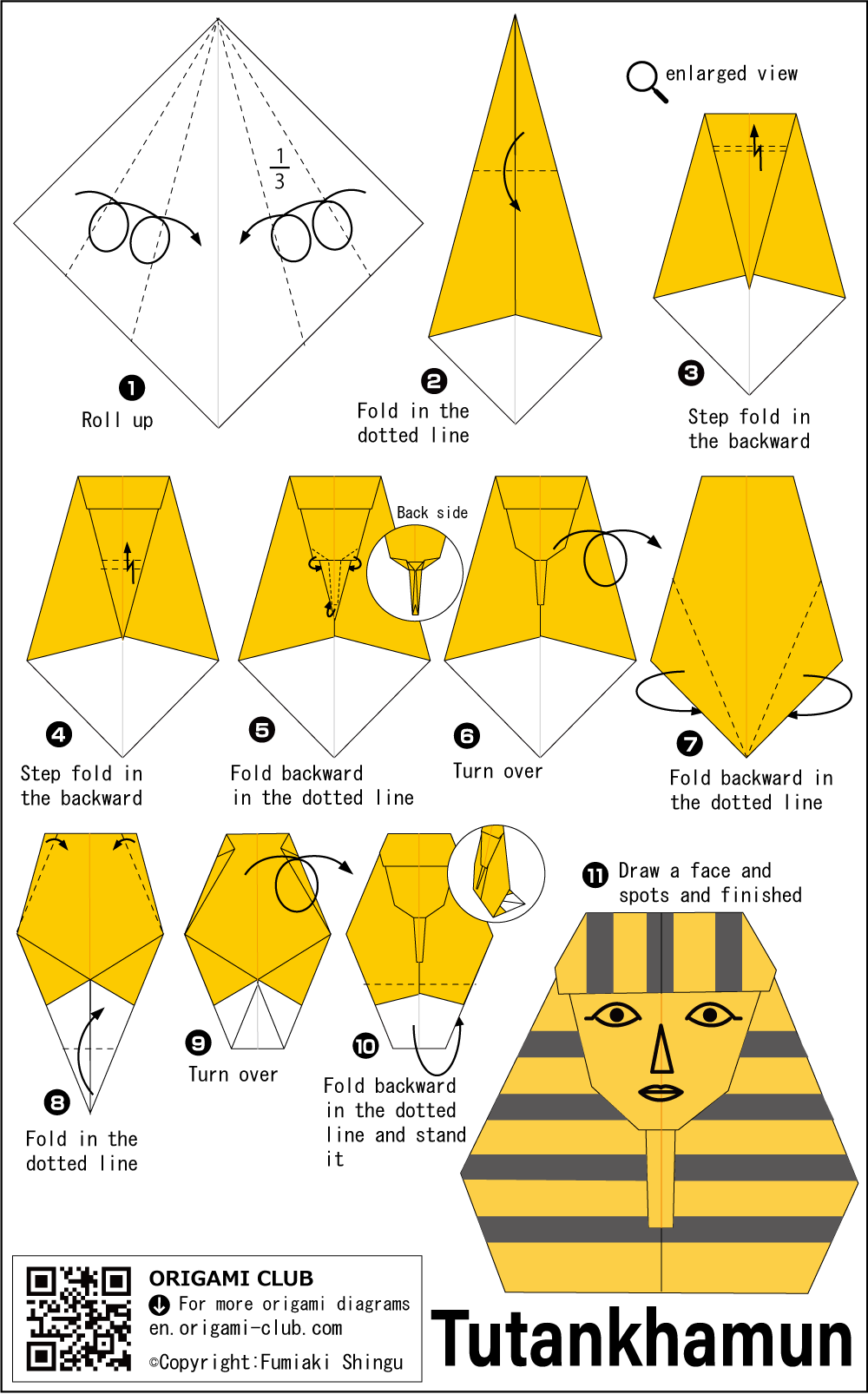 $\frac{1}{3}$

1 Roll up

2 Fold in the dotted line

enlarged view

3 Step fold in the backward

4 Step fold in the backward

Back side

5 Fold backward in the dotted line

6 Turn over

7 Fold backward in the dotted line

8 Fold in the dotted line

9 Turn over

10 Fold backward in the dotted line and stand it

11 Draw a face and spots and finished

ORIGAMI CLUB
For more origami diagrams
en.origami-club.com
©Copyright:Fumiaki Shingu

Tutankhamun