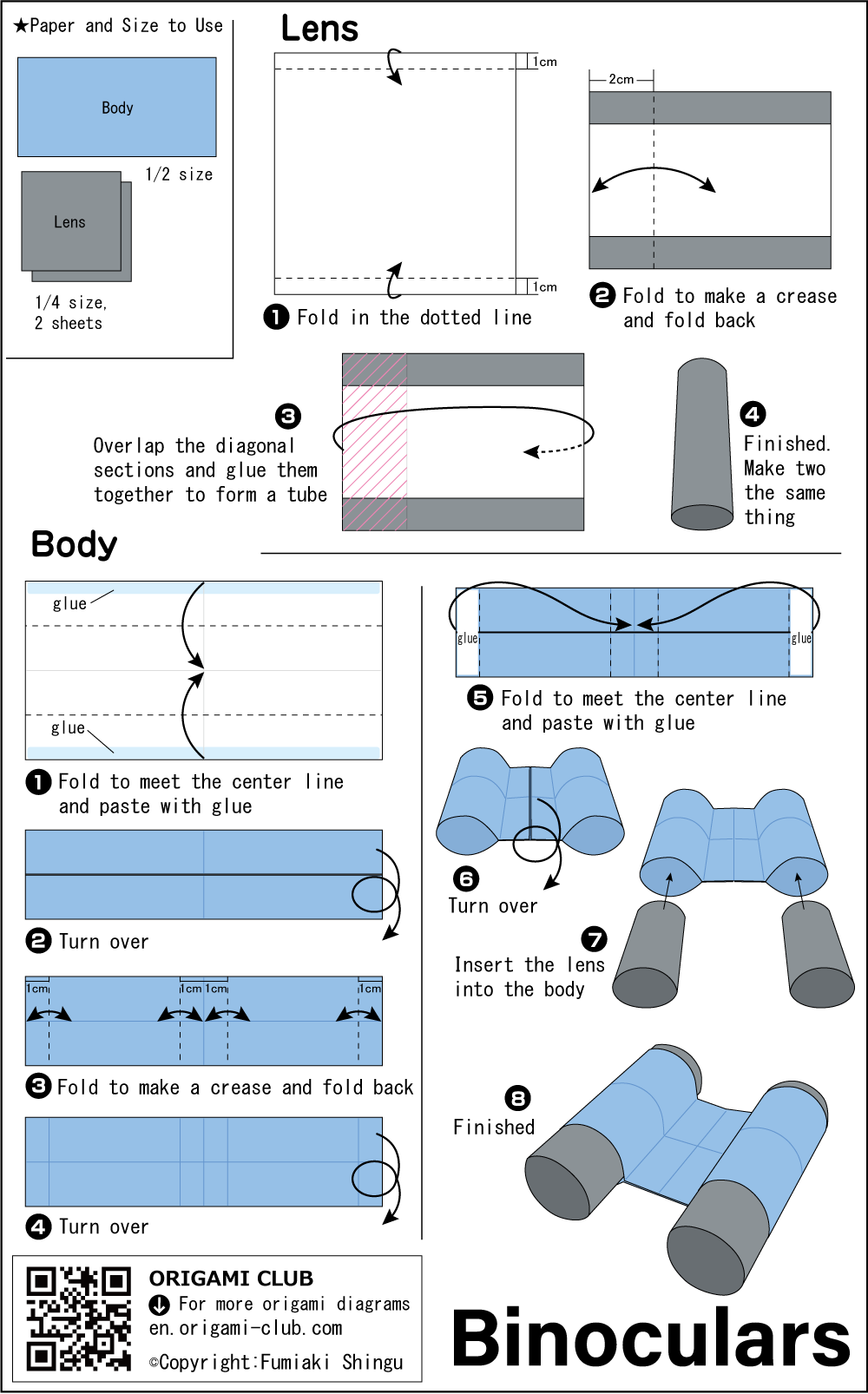 ★Paper and Size to Use

Body

1/2 size

Lens

1/4 size,
2 sheets

Lens

1cm

1cm

❶ Fold in the dotted line

2cm

❷ Fold to make a crease and fold back

❸ Overlap the diagonal sections and glue them together to form a tube

❹ Finished. Make two the same thing

Body

glue

glue

❶ Fold to meet the center line and paste with glue

❷ Turn over

1cm 1cm 1cm 1cm

❸ Fold to make a crease and fold back

❹ Turn over

glue glue

❺ Fold to meet the center line and paste with glue

❻ Turn over

❼ Insert the lens into the body

❽ Finished

ORIGAMI CLUB
For more origami diagrams
en.origami-club.com
©Copyright:Fumiaki Shingu

Binoculars