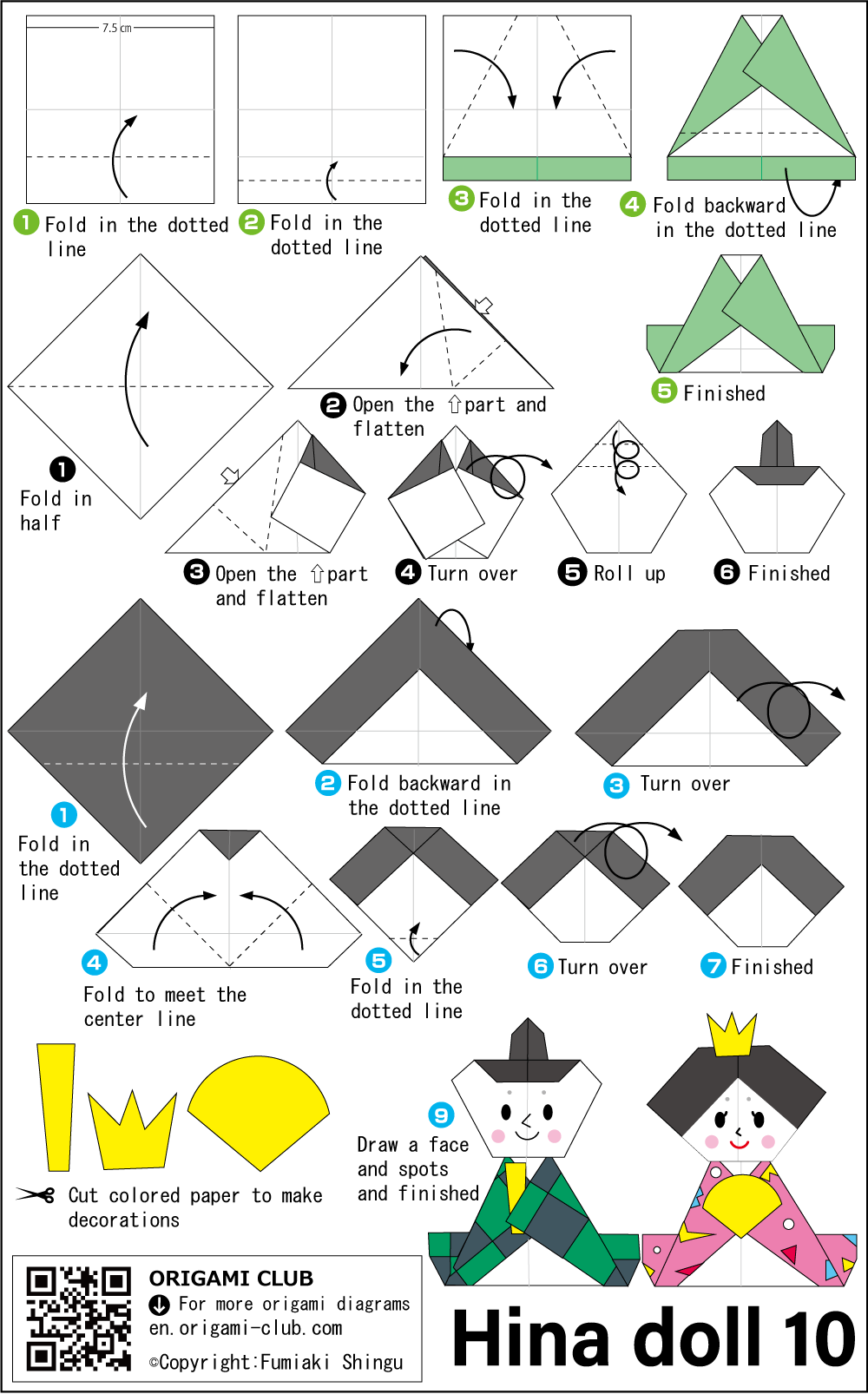 7.5 cm

1 Fold in the dotted line

2 Fold in the dotted line

3 Fold in the dotted line

4 Fold backward in the dotted line

5 Finished

1 Fold in half

2 Open the ⇧part and flatten

3 Open the ⇧part and flatten

4 Turn over

5 Roll up

6 Finished

1 Fold in the dotted line

2 Fold backward in the dotted line

3 Turn over

4 Fold to meet the center line

5 Fold in the dotted line

6 Turn over

7 Finished

Cut colored paper to make decorations

9 Draw a face and spots and finished

ORIGAMI CLUB
For more origami diagrams
en.origami-club.com
©Copyright:Fumiaki Shingu

Hina doll 10