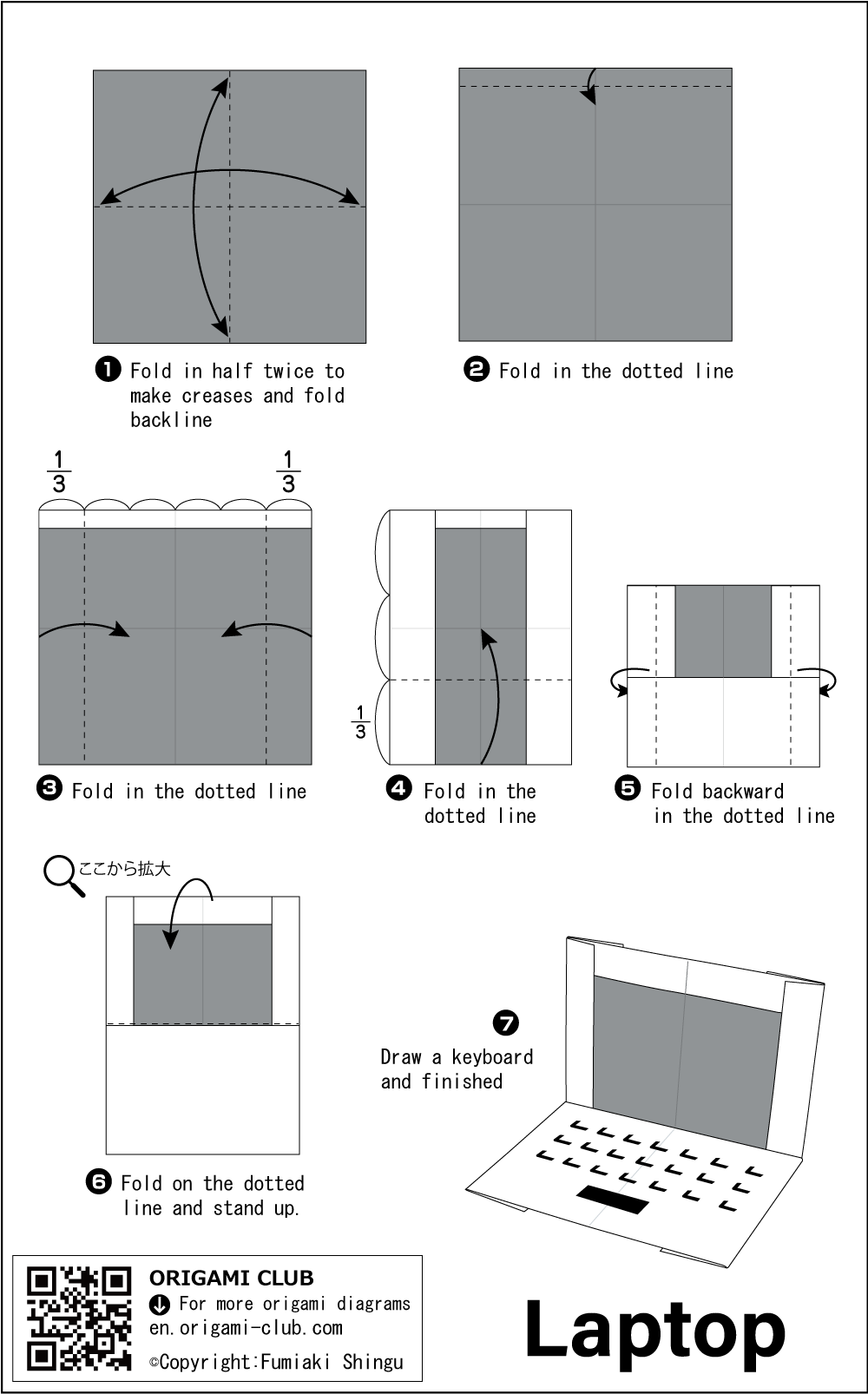 ❶ Fold in half twice to make creases and fold backline

❷ Fold in the dotted line

$\frac{1}{3}$ $\frac{1}{3}$

❸ Fold in the dotted line

$\frac{1}{3}$

❹ Fold in the dotted line

❺ Fold backward in the dotted line

ここから拡大

❻ Fold on the dotted line and stand up.

❼ Draw a keyboard and finished

ORIGAMI CLUB
For more origami diagrams
en.origami-club.com
©Copyright:Fumiaki Shingu

Laptop