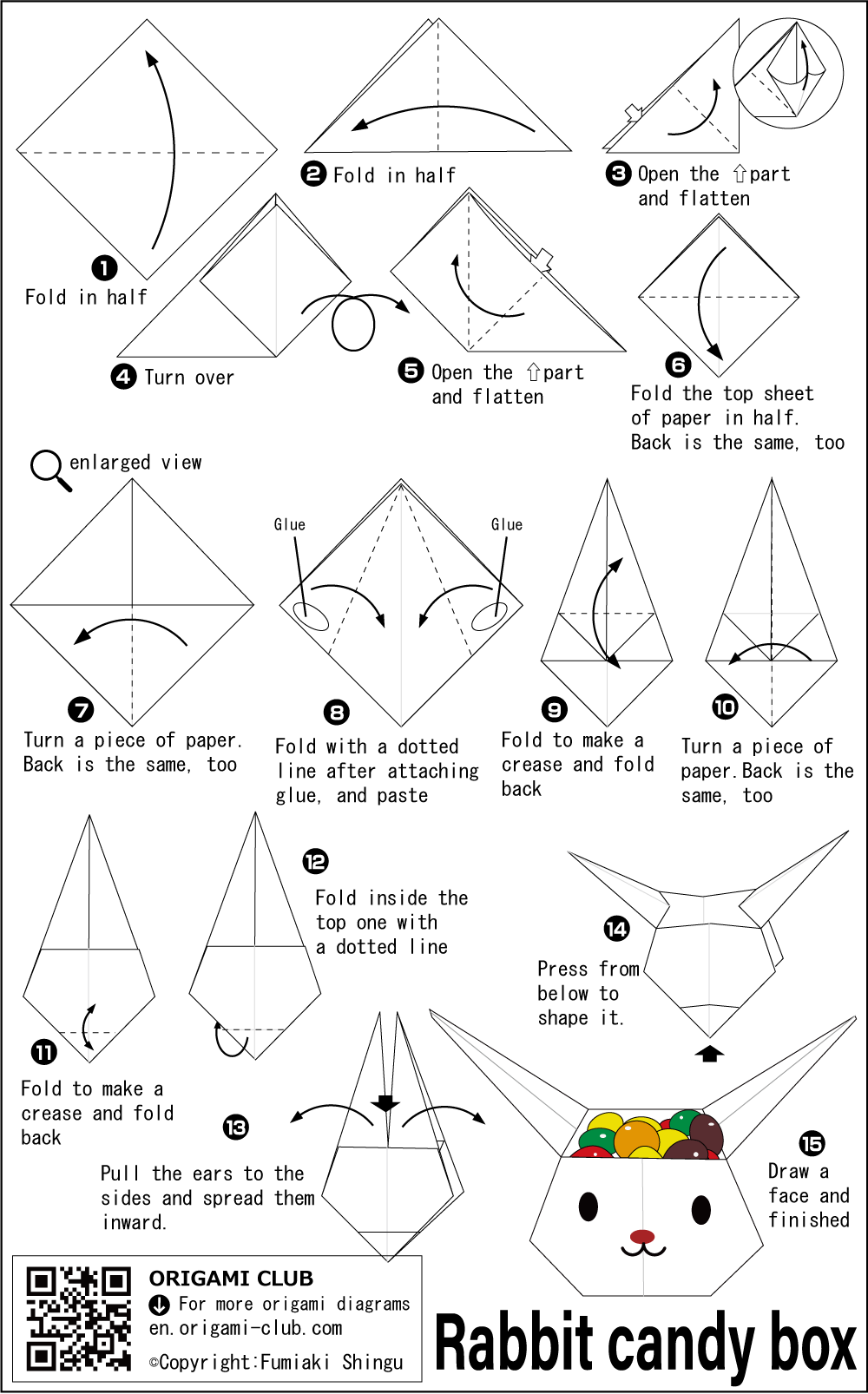 ❶ Fold in half

❷ Fold in half

❸ Open the ⇧part and flatten

❹ Turn over

❺ Open the ⇧part and flatten

❻ Fold the top sheet of paper in half. Back is the same, too

enlarged view

❼ Turn a piece of paper. Back is the same, too

Glue

Glue

❽ Fold with a dotted line after attaching glue, and paste

❾ Fold to make a crease and fold back

❿ Turn a piece of paper. Back is the same, too

⓫ Fold to make a crease and fold back

⓬ Fold inside the top one with a dotted line

⓭ Pull the ears to the sides and spread them inward.

⓮ Press from below to shape it.

⓯ Draw a face and finished

ORIGAMI CLUB
For more origami diagrams
en.origami-club.com
©Copyright:Fumiaki Shingu

Rabbit candy box