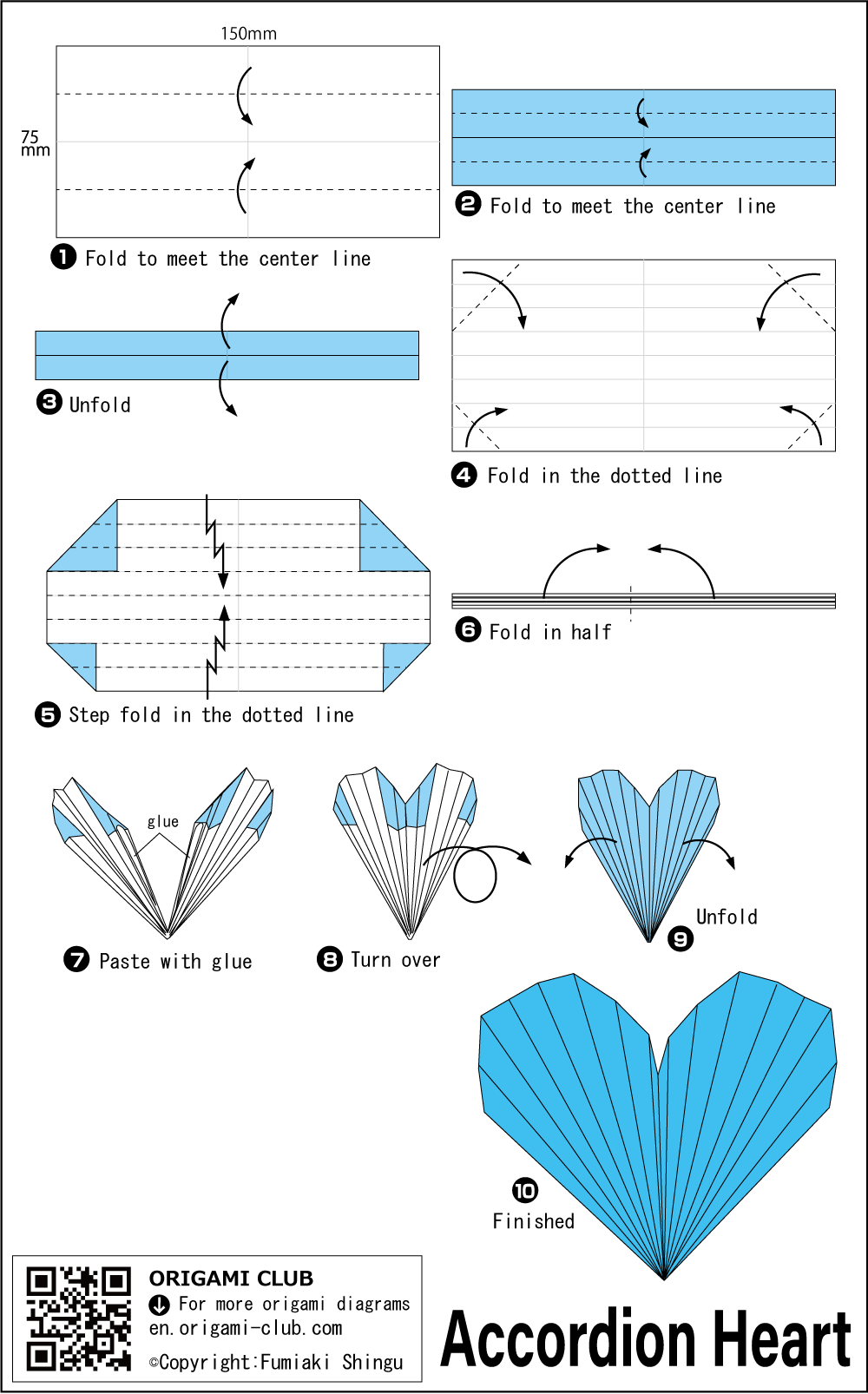 150mm

75 mm

❶ Fold to meet the center line

❷ Fold to meet the center line

❸ Unfold

❹ Fold in the dotted line

❺ Step fold in the dotted line

❻ Fold in half

glue

❼ Paste with glue

❽ Turn over

Unfold
❾

❿
Finished

ORIGAMI CLUB
For more origami diagrams
en.origami-club.com
©Copyright:Fumiaki Shingu

Accordion Heart